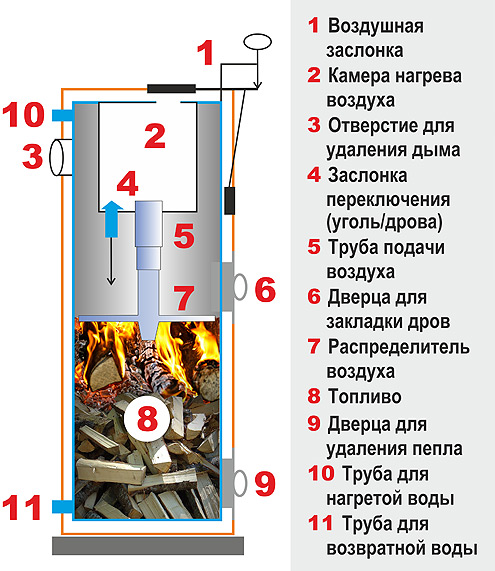 1
10
2
3
4
5
6
7
8
9
11

1 Воздушная заслонка
2 Камера нагрева воздуха
3 Отверстие для удаления дыма
4 Заслонка переключения (уголь/дрова)
5 Труба подачи воздуха
6 Дверца для закладки дров
7 Распределитель воздуха
8 Топливо
9 Дверца для удаления пепла
10 Труба для нагретой воды
11 Труба для возвратной воды